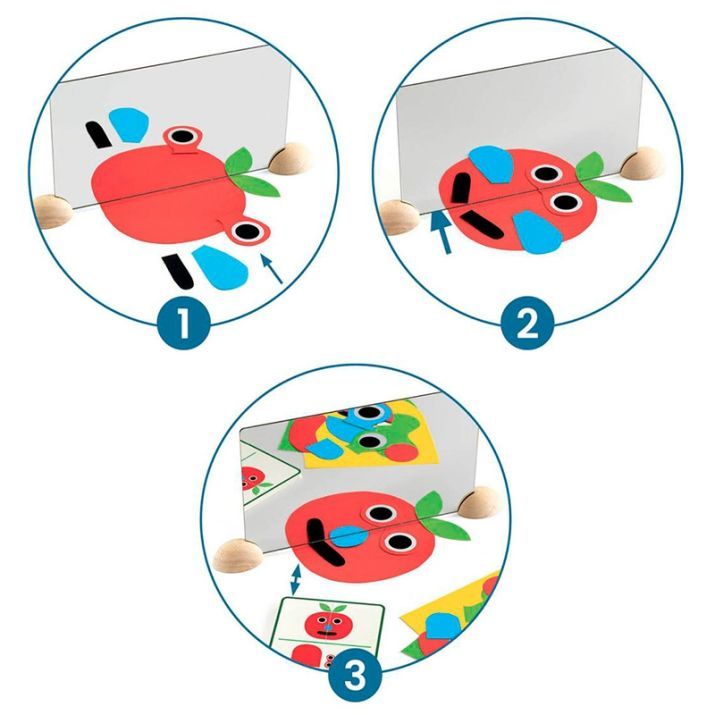 1

2

3